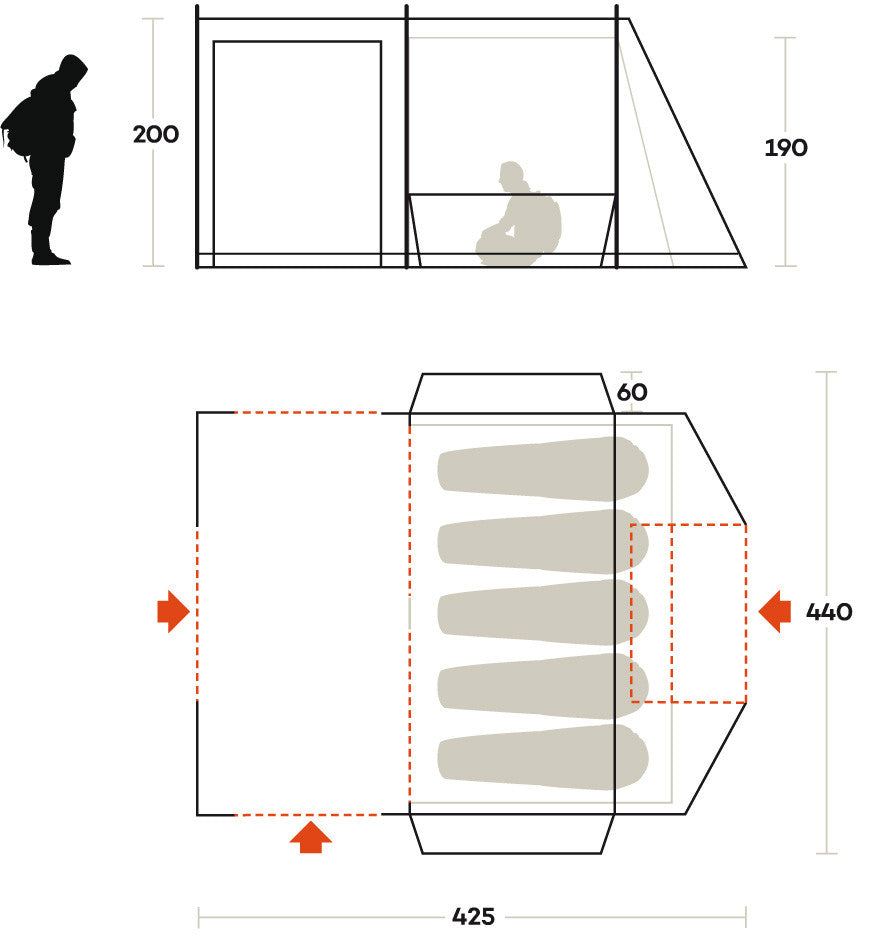 200

190

60

440

425